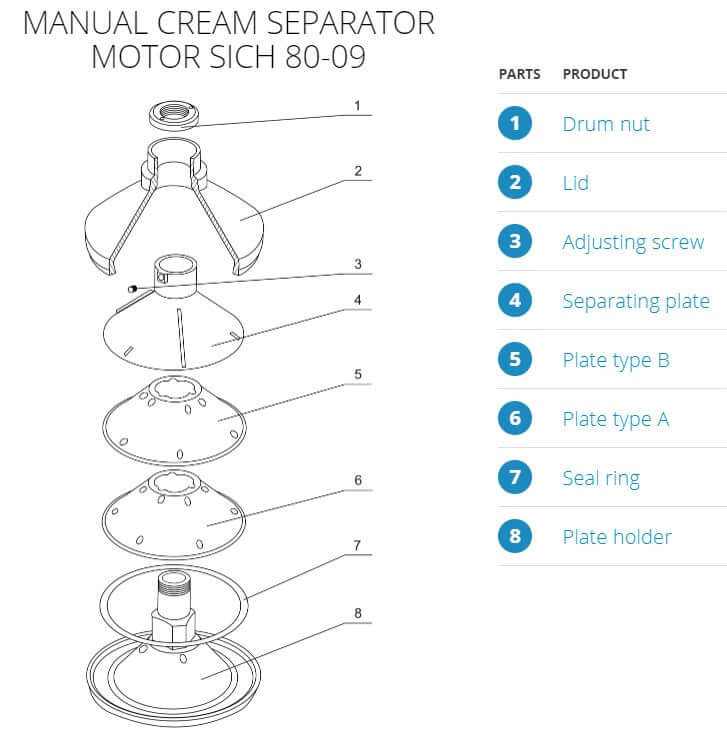 MANUAL CREAM SEPARATOR
MOTOR SICH 80-09

1
2
3
4
5
6
7
8

| PARTS | PRODUCT |
|---|---|
| 1 | Drum nut |
| 2 | Lid |
| 3 | Adjusting screw |
| 4 | Separating plate |
| 5 | Plate type B |
| 6 | Plate type A |
| 7 | Seal ring |
| 8 | Plate holder |